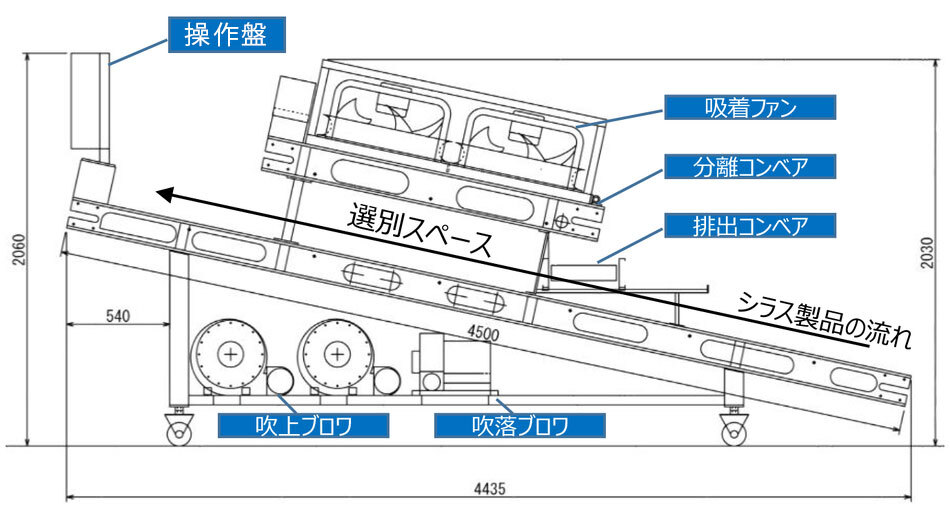 操作盤

吸着ファン

分離コンベア

排出コンベア

選別スペース

シラス製品の流れ

2060

2030

540

4500

吹上ブロワ

吹落ブロワ

4435