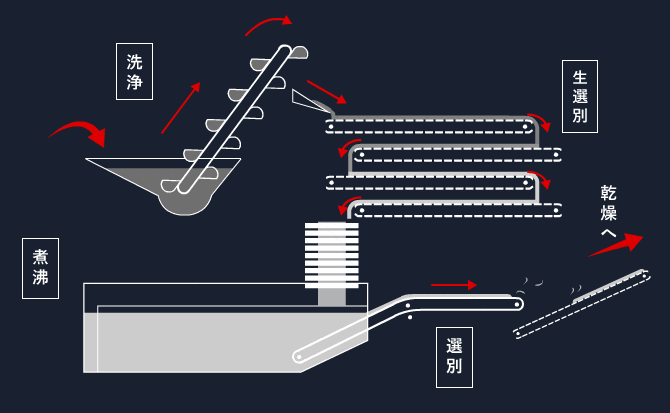 洗浄

生選別

乾燥へ

煮沸

選別